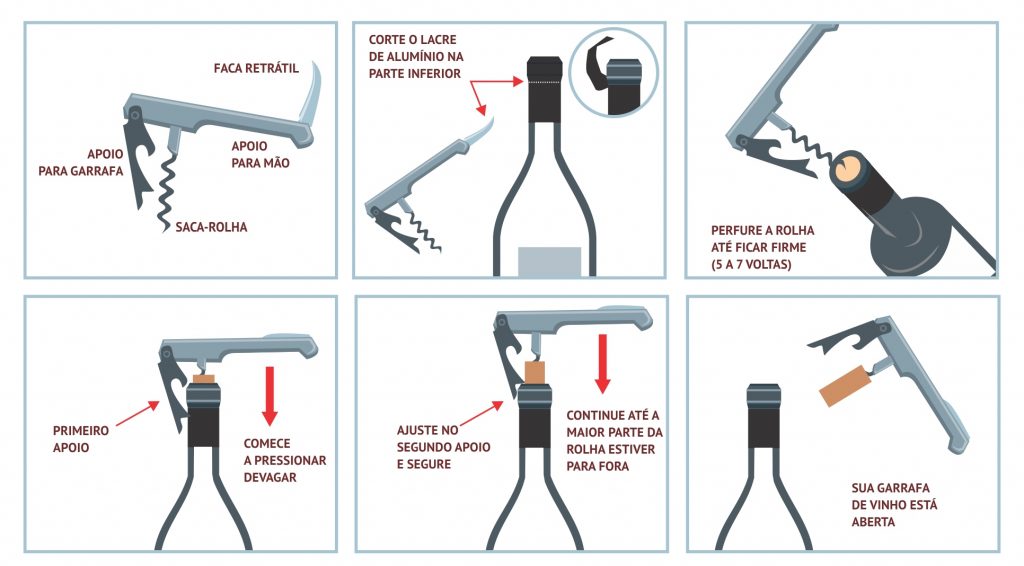 FACA RETRÁTIL

APOIO PARA GARRAFA

APOIO PARA MÃO

SACA-ROLHA

CORTE O LACRE DE ALUMÍNIO NA PARTE INFERIOR

PERFURE A ROLHA ATÉ FICAR FIRME (5 A 7 VOLTAS)

PRIMEIRO APOIO

COMECE A PRESSIONAR DEVAGAR

AJUSTE NO SEGUNDO APOIO E SEGURE

CONTINUE ATÉ A MAIOR PARTE DA ROLHA ESTIVER PARA FORA

SUA GARRAFA DE VINHO ESTÁ ABERTA